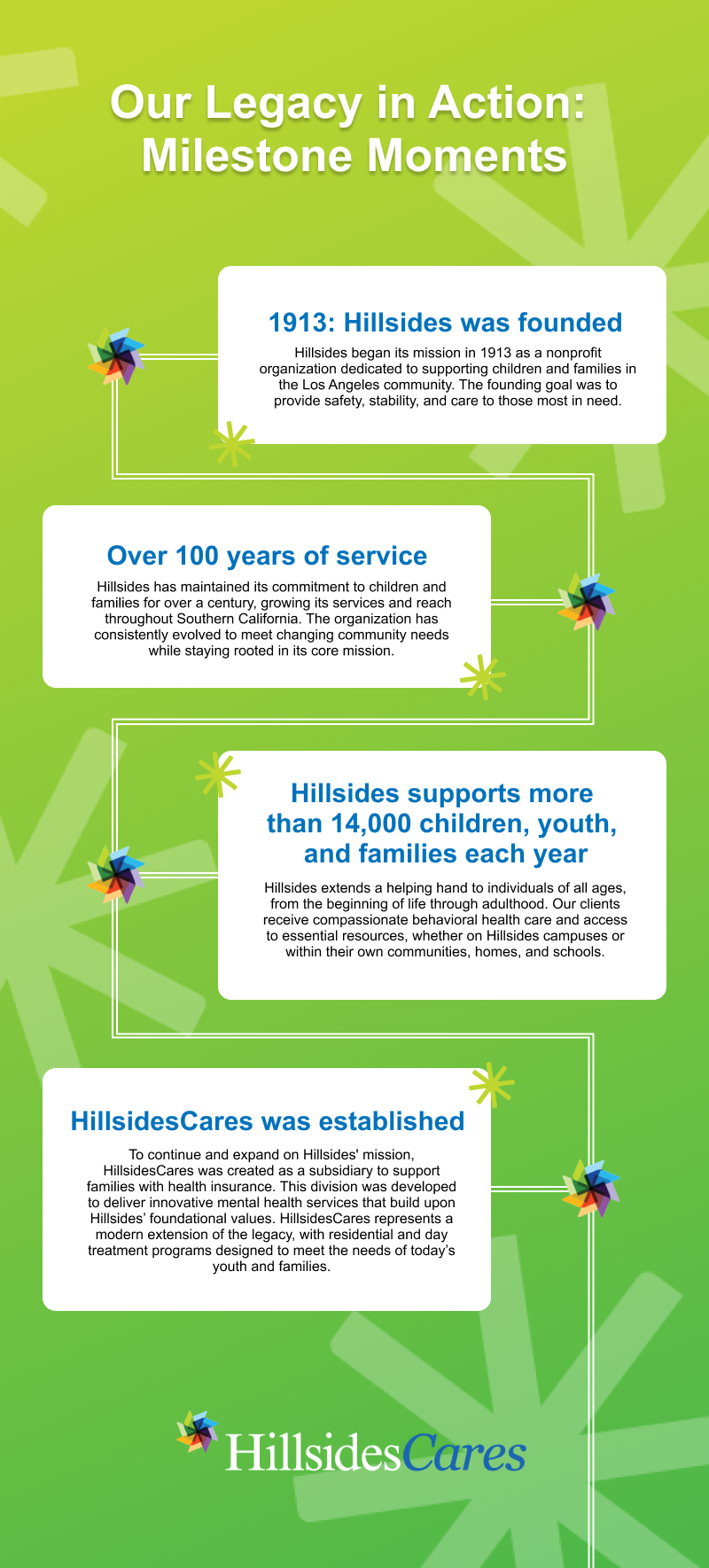 Our Legacy in Action: Milestone Moments

1913: Hillsides was founded

Hillsides began its mission in 1913 as a nonprofit organization dedicated to supporting children and families in the Los Angeles community. The founding goal was to provide safety, stability, and care to those most in need.

Over 100 years of service

Hillsides has maintained its commitment to children and families for over a century, growing its services and reach throughout Southern California. The organization has consistently evolved to meet changing community needs while staying rooted in its core mission.

Hillsides supports more than 14,000 children, youth, and families each year

Hillsides extends a helping hand to individuals of all ages, from the beginning of life through adulthood. Our clients receive compassionate behavioral health care and access to essential resources, whether on Hillsides campuses or within their own communities, homes, and schools.

HillsidesCares was established

To continue and expand on Hillsides' mission, HillsidesCares was created as a subsidiary to support families with health insurance. This division was developed to deliver innovative mental health services that build upon Hillsides' foundational values. HillsidesCares represents a modern extension of the legacy, with residential and day treatment programs designed to meet the needs of today's youth and families.

HillsidesCares